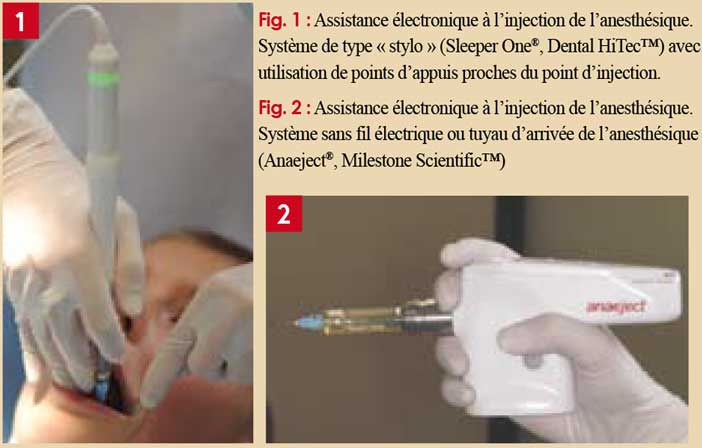 1

Fig. 1 : Assistance électronique à l'injection de l'anesthésique. Système de type « stylo » (Sleeper One®, Dental HiTec™) avec utilisation de points d'appuis proches du point d'injection.

Fig. 2 : Assistance électronique à l'injection de l'anesthésique. Système sans fil électrique ou tuyau d'arrivée de l'anesthésique (Anaeject®, Milestone Scientific™)

2

anaeject